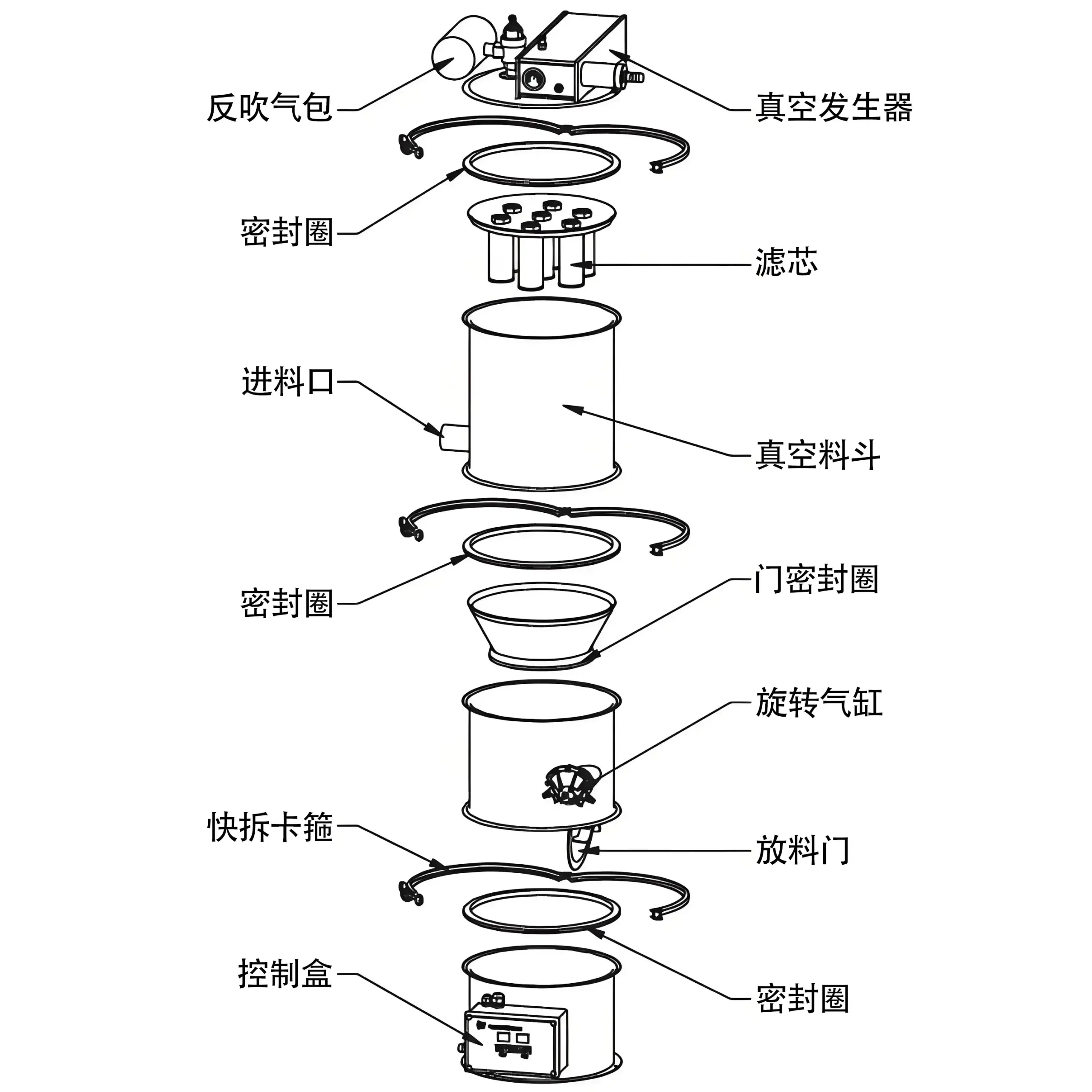 反吹气包
真空发生器
密封圈
滤芯
进料口
真空料斗
密封圈
门密封圈
旋转气缸
快拆卡箍
放料门
控制盒
密封圈